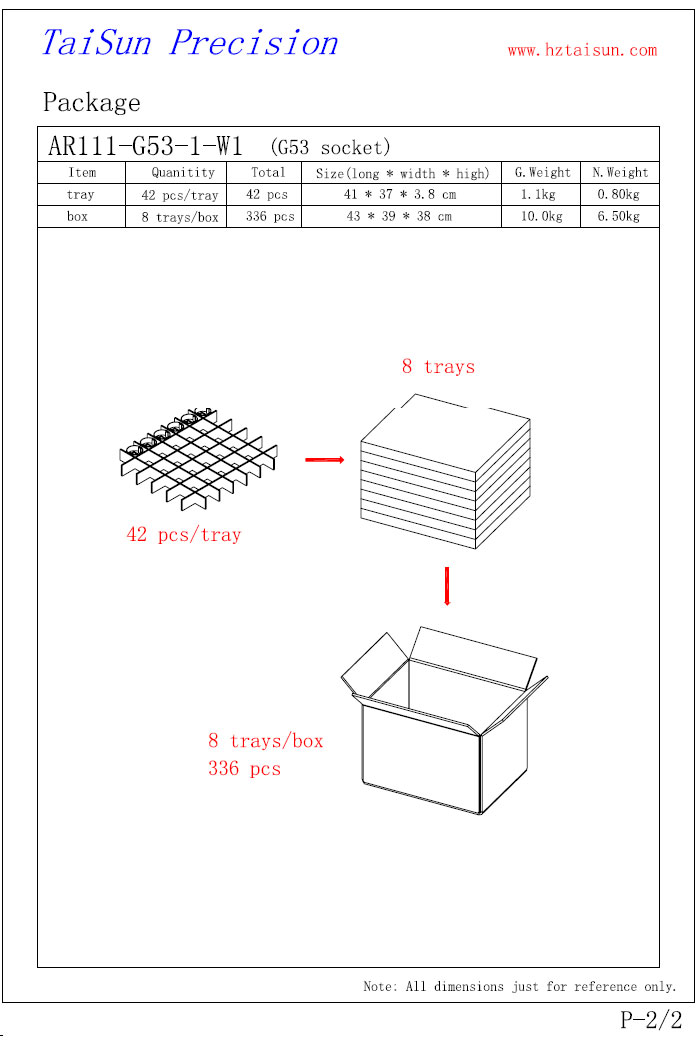 TaiSun Precision

www.hztaisun.com

Package

AR111-G53-1-W1 (G53 socket)

| Item | Quanitity | Total | Size(long * width * high) | G.Weight | N.Weight |
|---|---|---|---|---|---|
| tray | 42 pcs/tray | 42 pcs | 41 * 37 * 3.8 cm | 1.1kg | 0.80kg |
| box | 8 trays/box | 336 pcs | 43 * 39 * 38 cm | 10.0kg | 6.50kg |

8 trays

42 pcs/tray

8 trays/box
336 pcs

Note: All dimensions just for reference only.

P-2/2